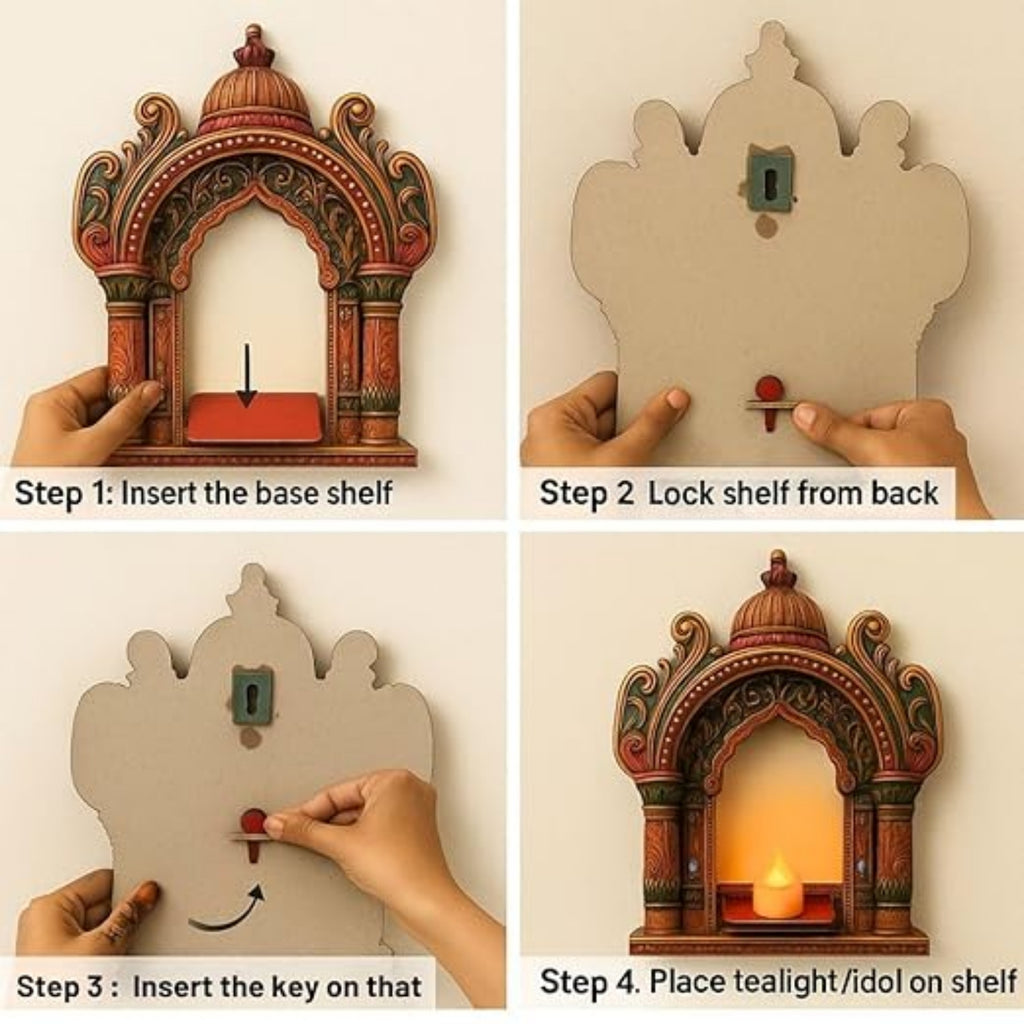 Step 1: Insert the base shelf

Step 2 Lock shelf from back

Step 3 : Insert the key on that

Step 4. Place tealight/idol on shelf