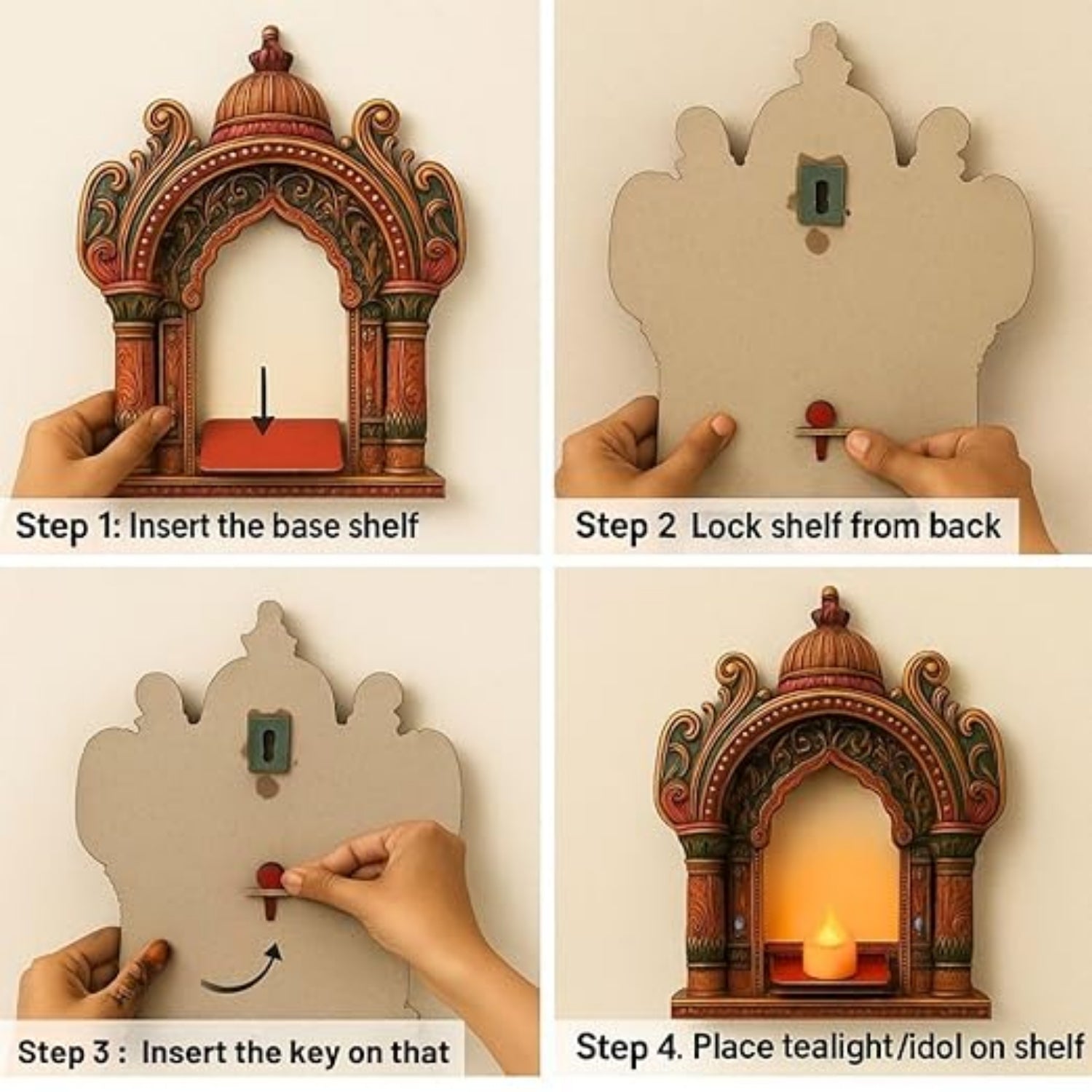 Step 1: Insert the base shelf

Step 2 Lock shelf from back

Step 3 : Insert the key on that

Step 4. Place tealight/idol on shelf