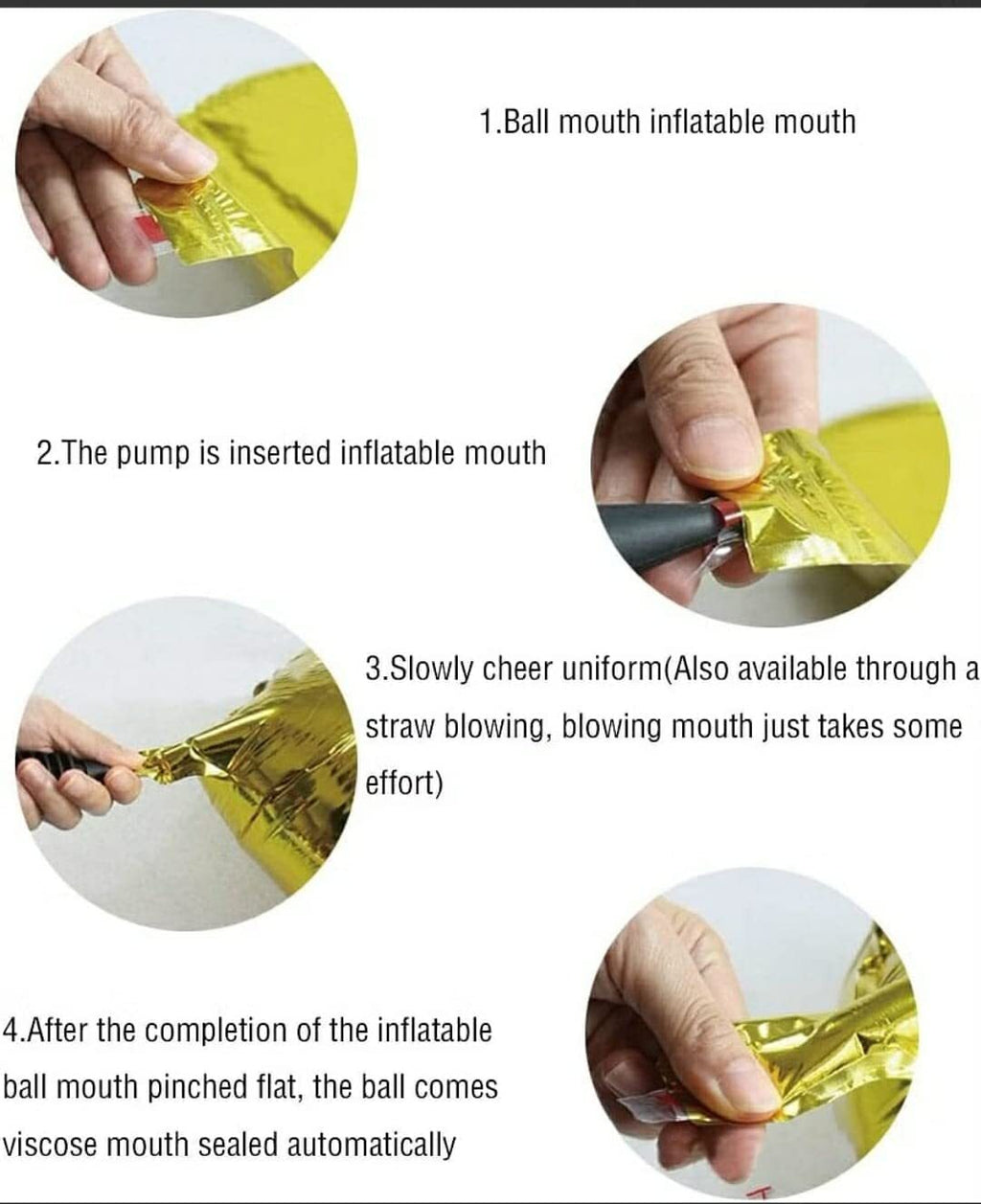 1.Ball mouth inflatable mouth

2.The pump is inserted inflatable mouth

3.Slowly cheer uniform(Also available through a straw blowing, blowing mouth just takes some effort)

4.After the completion of the inflatable ball mouth pinched flat, the ball comes viscose mouth sealed automatically